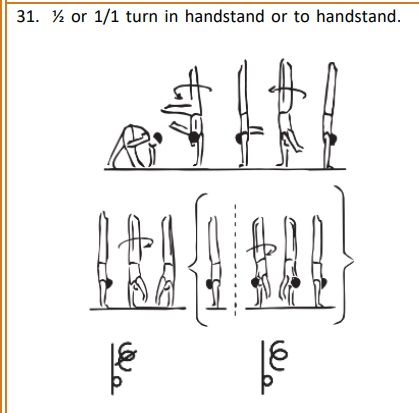 31. ½ or 1/1 turn in handstand or to handstand.